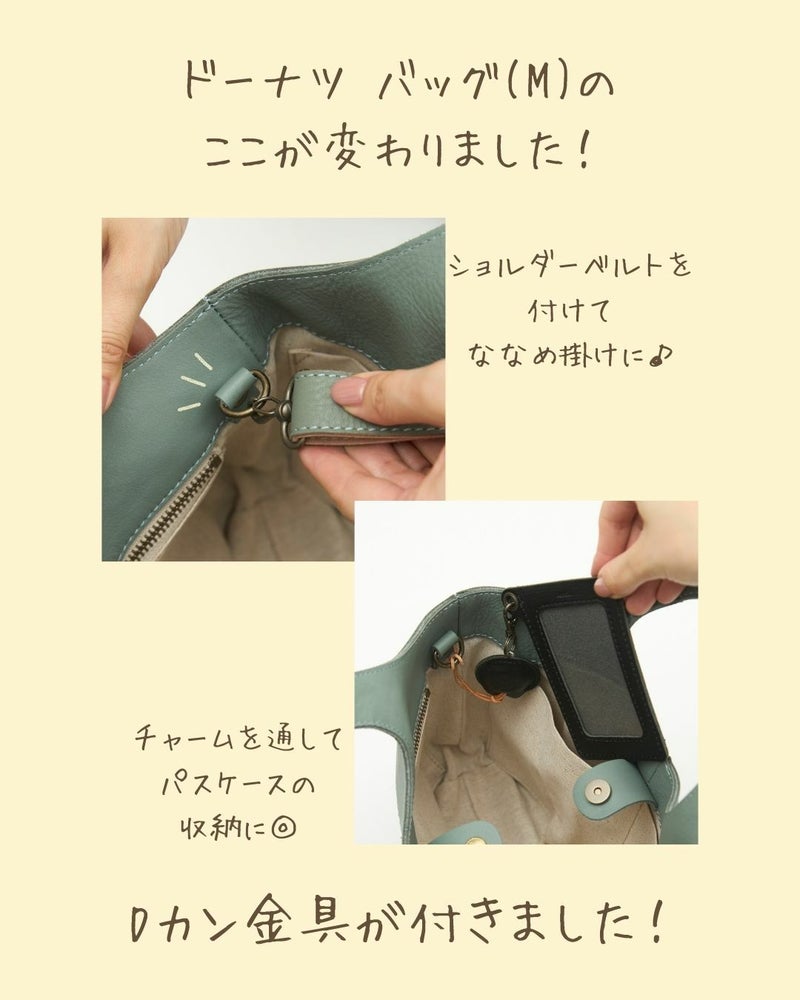 ドーナツ バッグ(M)の
ここが変わりました!

ショルダーベルトを
付けて
ななめ掛けに♪

チャームを通して
パスケースの
収納に◎

Dカン金具が付きました!