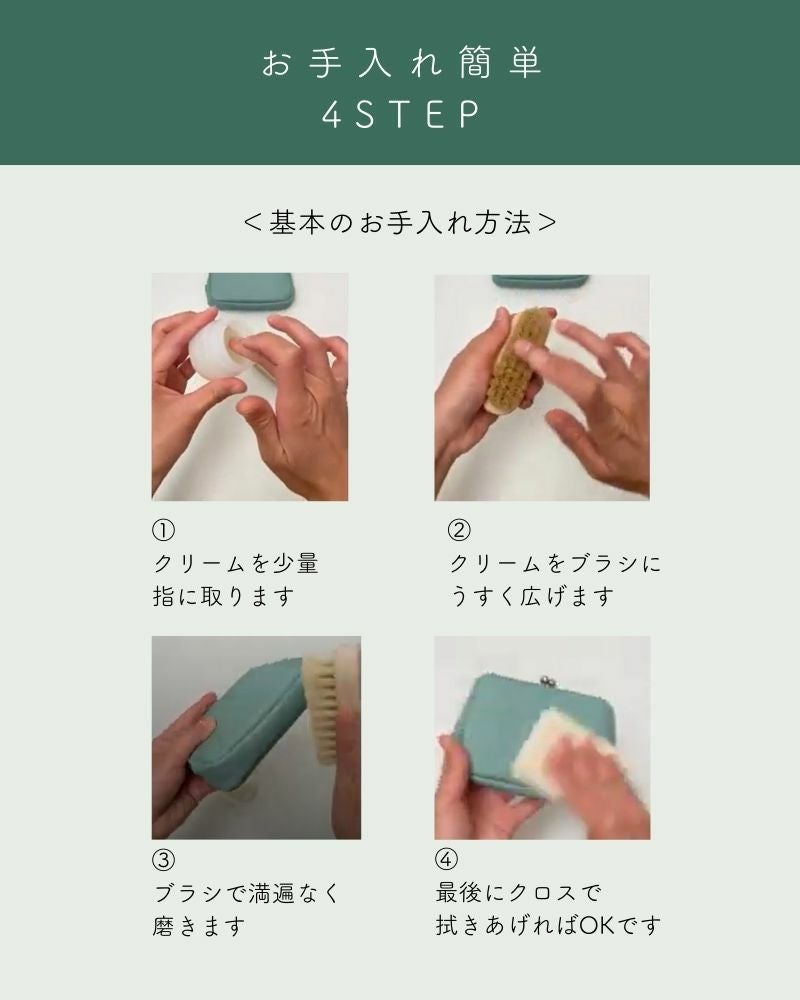 お手入れ簡単
4STEP

＜基本のお手入れ方法＞

①
クリームを少量
指に取ります

②
クリームをブラシに
うすく広げます

③
ブラシで満遍なく
磨きます

④
最後にクロスで
拭きあげればOKです